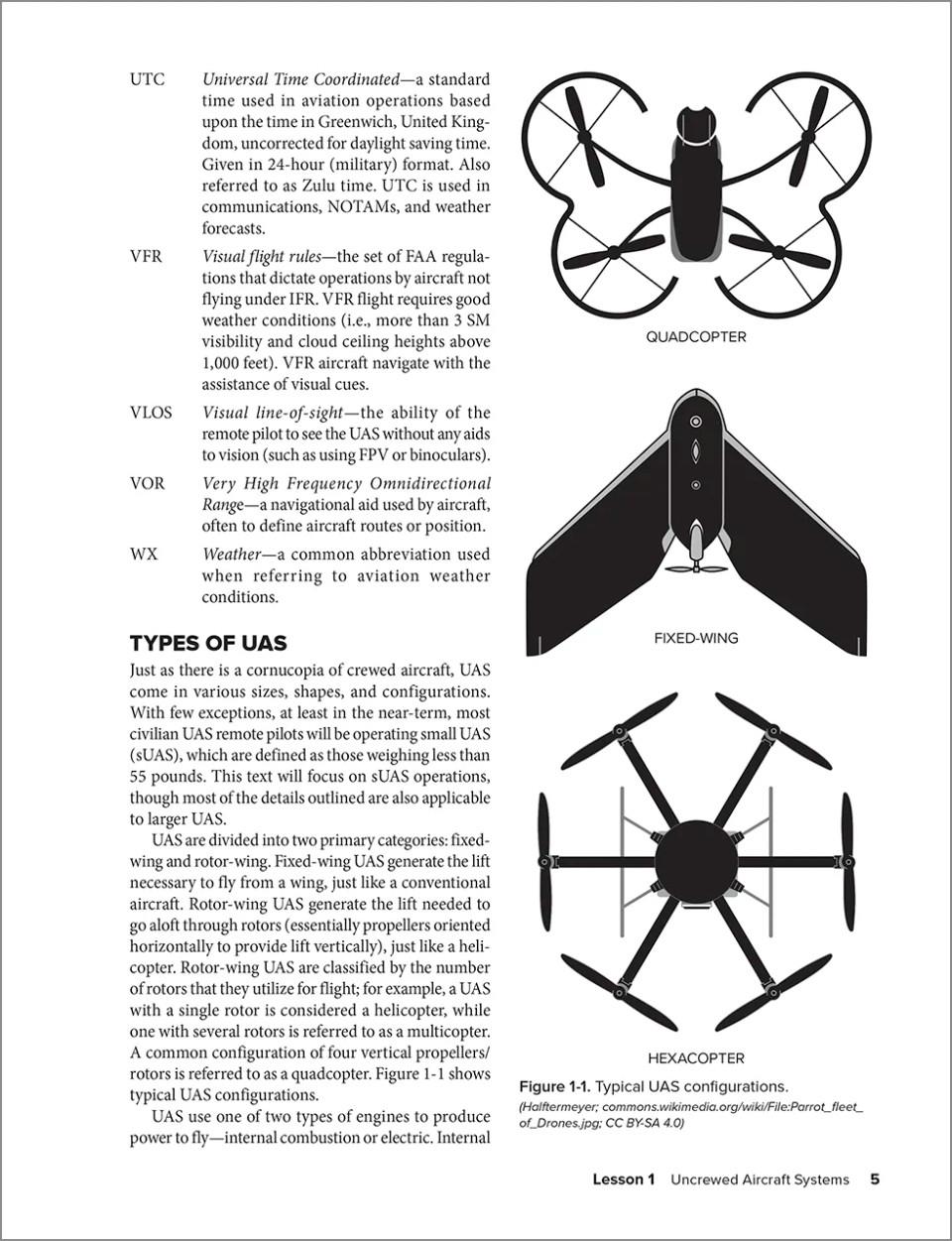 UTC Universal Time Coordinated—a standard time used in aviation operations based upon the time in Greenwich, United Kingdom, uncorrected for daylight saving time. Given in 24-hour (military) format. Also referred to as Zulu time. UTC is used in communications, NOTAMs, and weather forecasts.

VFR Visual flight rules—the set of FAA regulations that dictate operations by aircraft not flying under IFR. VFR flight requires good weather conditions (i.e., more than 3 SM visibility and cloud ceiling heights above 1,000 feet). VFR aircraft navigate with the assistance of visual cues.

VLOS Visual line-of-sight—the ability of the remote pilot to see the UAS without any aids to vision (such as using FPV or binoculars).

VOR Very High Frequency Omnidirectional Range—a navigational aid used by aircraft, often to define aircraft routes or position.

WX Weather—a common abbreviation used when referring to aviation weather conditions.

TYPES OF UAS

Just as there is a cornucopia of crewed aircraft, UAS come in various sizes, shapes, and configurations. With few exceptions, at least in the near-term, most civilian UAS remote pilots will be operating small UAS (sUAS), which are defined as those weighing less than 55 pounds. This text will focus on sUAS operations, though most of the details outlined are also applicable to larger UAS.

UAS are divided into two primary categories: fixed-wing and rotor-wing. Fixed-wing UAS generate the lift necessary to fly from a wing, just like a conventional aircraft. Rotor-wing UAS generate the lift needed to go aloft through rotors (essentially propellers oriented horizontally to provide lift vertically), just like a helicopter. Rotor-wing UAS are classified by the number of rotors that they utilize for flight; for example, a UAS with a single rotor is considered a helicopter, while one with several rotors is referred to as a multicopter. A common configuration of four vertical propellers/rotors is referred to as a quadcopter. Figure 1-1 shows typical UAS configurations.

UAS use one of two types of engines to produce power to fly—internal combustion or electric. Internal

QUADCOPTER

FIXED-WING

HEXACOPTER

Figure 1-1. Typical UAS configurations.
(Halftermeyer; commons.wikimedia.org/wiki/File:Parrot_fleet_of_Drones.jpg; CC BY-SA 4.0)

Lesson 1 Uncrewed Aircraft Systems 5